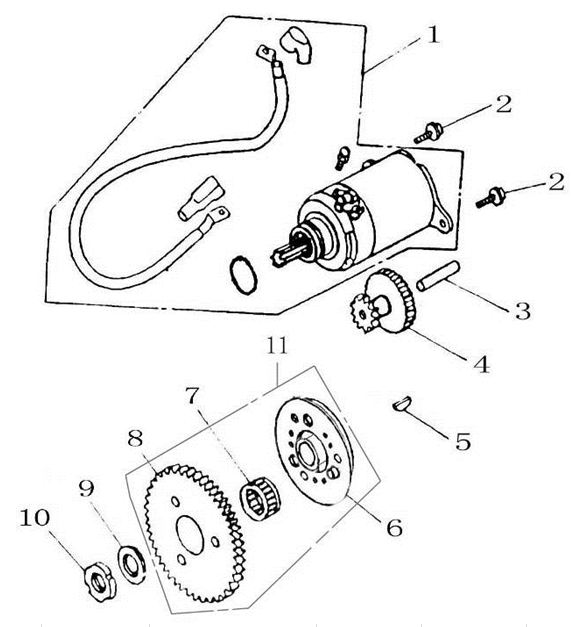 1
2
2
3
4
11
7
5
8
9
10
6