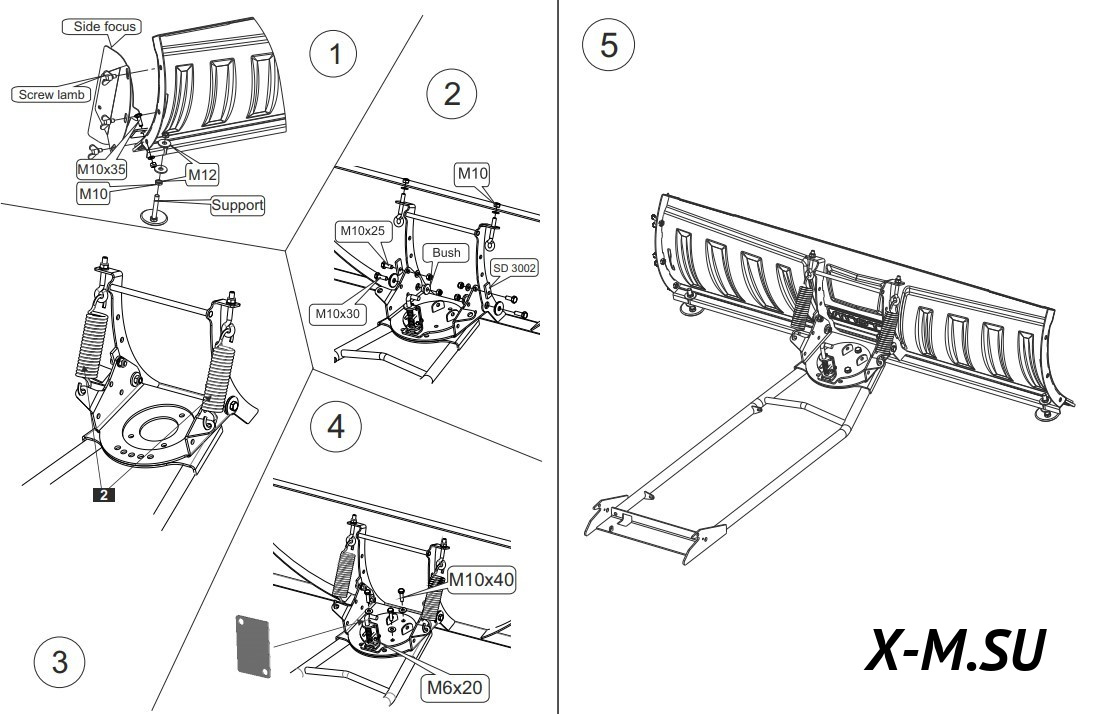 Side focus
Screw lamb
M10x35
M12
M10
Support
1
2
M10
M10x25
Bush
SD 3002
M10x30
2
3
4
M10x40
M6x20
5
X-M.SU