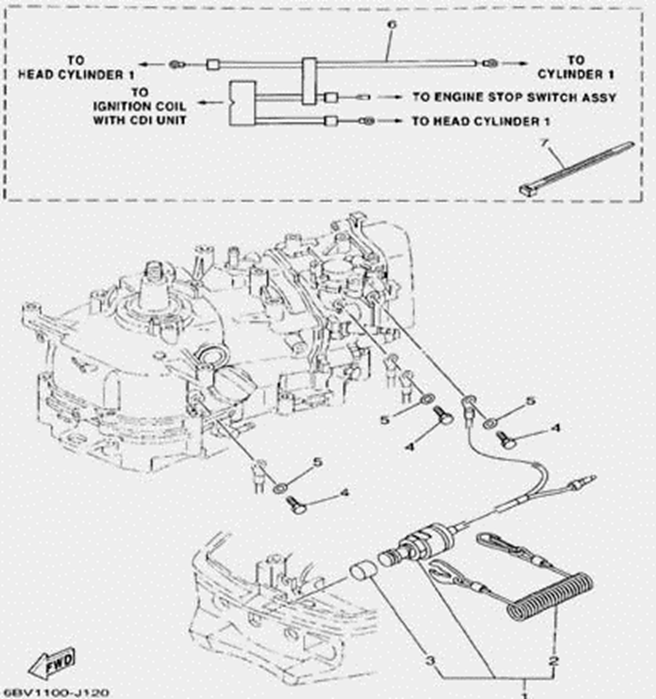 6

TO
HEAD CYLINDER 1

TO
CYLINDER 1

TO
IGNITION COIL
WITH CDI UNIT

TO ENGINE STOP SWITCH ASSY

TO HEAD CYLINDER 1

7

5

5

4

4

5

4

3

2

1

FWD

6BV1100-J120